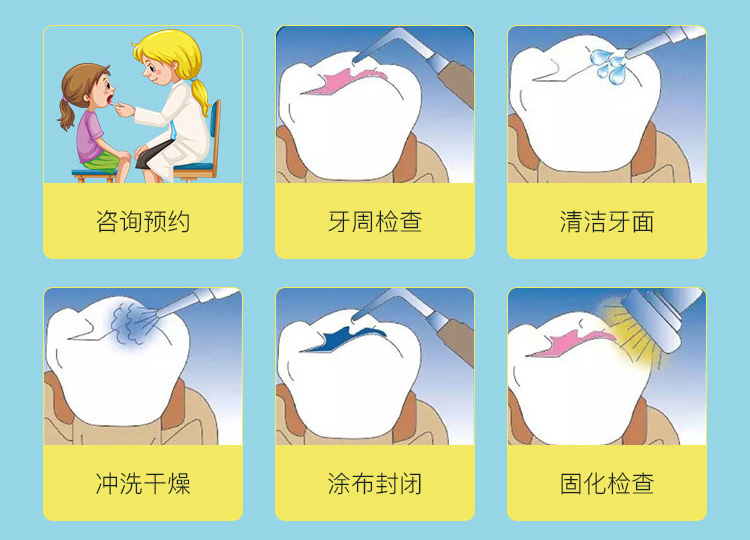 咨询预约

牙周检查

清洁牙面

冲洗干燥

涂布封闭

固化检查